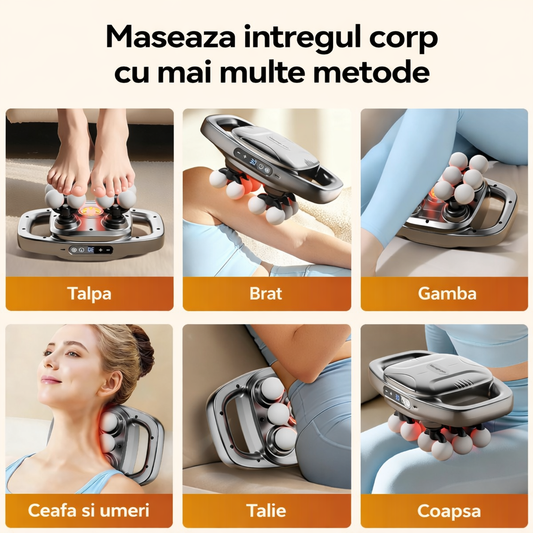 Maseaza intregul corp cu mai multe metode

Talpa

Brat

Gamba

Ceafa si umeri

Talie

Coapsa