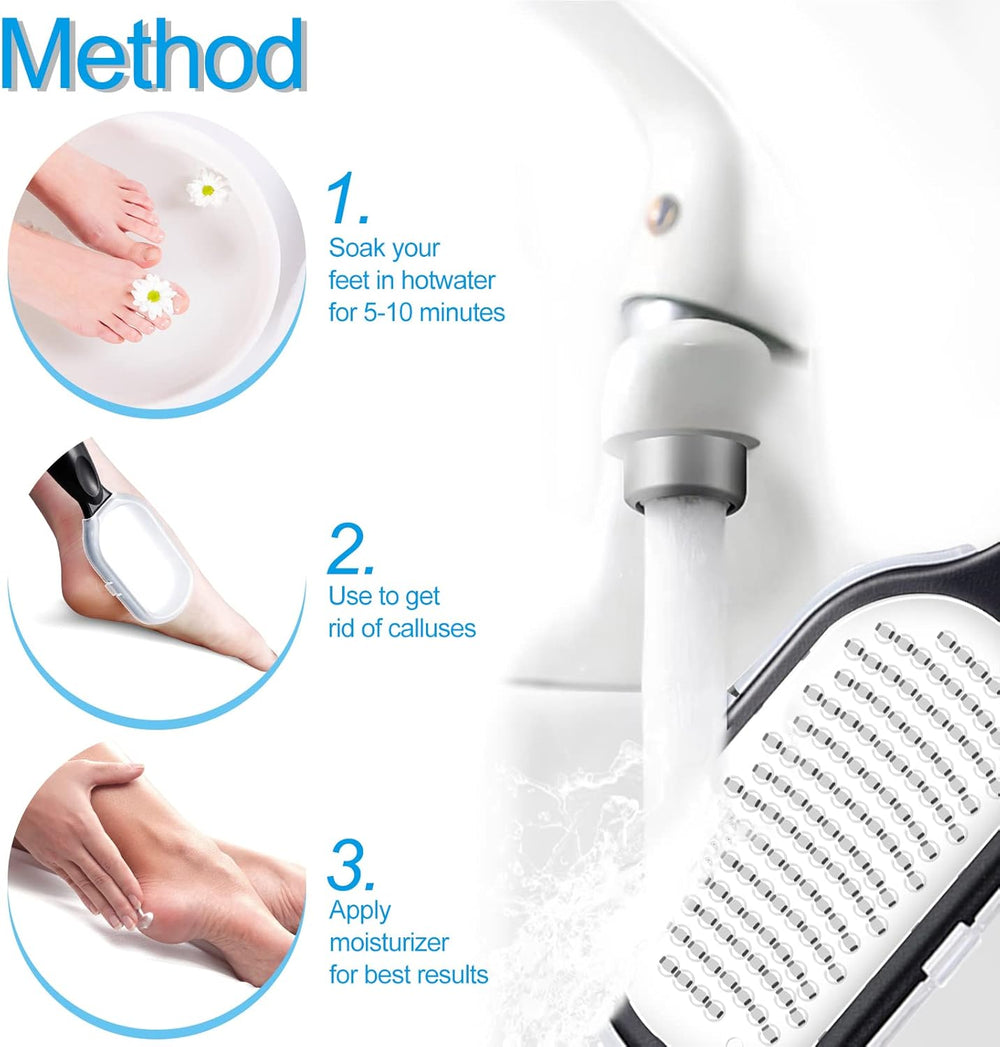 Method

1.
Soak your feet in hotwater for 5-10 minutes

2.
Use to get rid of calluses

3.
Apply moisturizer for best results